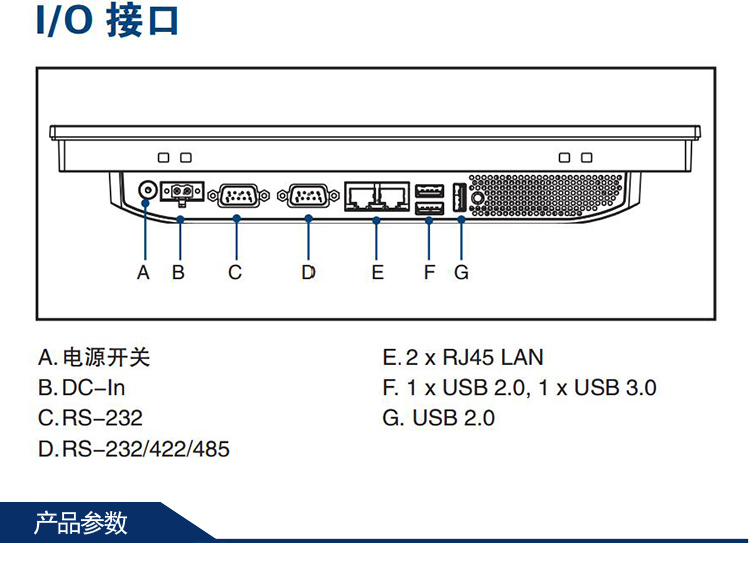 I/O 接口

A B C D E F G

A. 电源开关
B. DC-In
C. RS-232
D. RS-232/422/485

E. 2 x RJ45 LAN
F. 1 x USB 2.0, 1 x USB 3.0
G. USB 2.0

产品参数