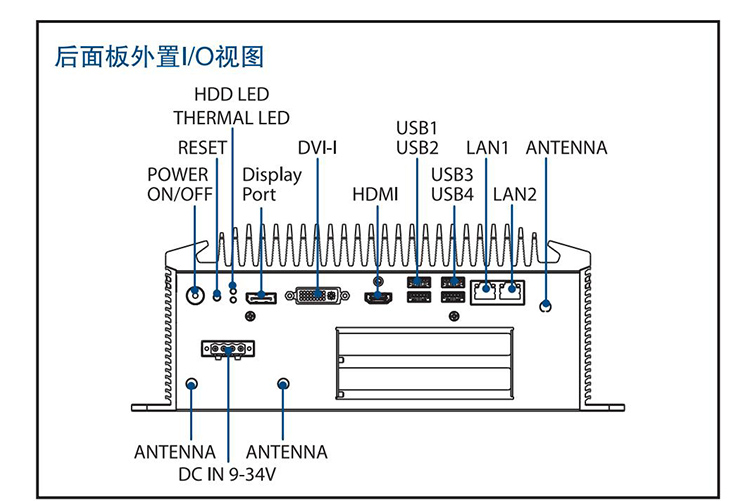 后面板外置I/O视图

HDD LED
THERMAL LED
RESET
POWER ON/OFF
Display Port
DVI-I
HDMI
USB1
USB2
USB3
USB4
LAN1
LAN2
ANTENNA

ANTENNA
DC IN 9-34V
ANTENNA