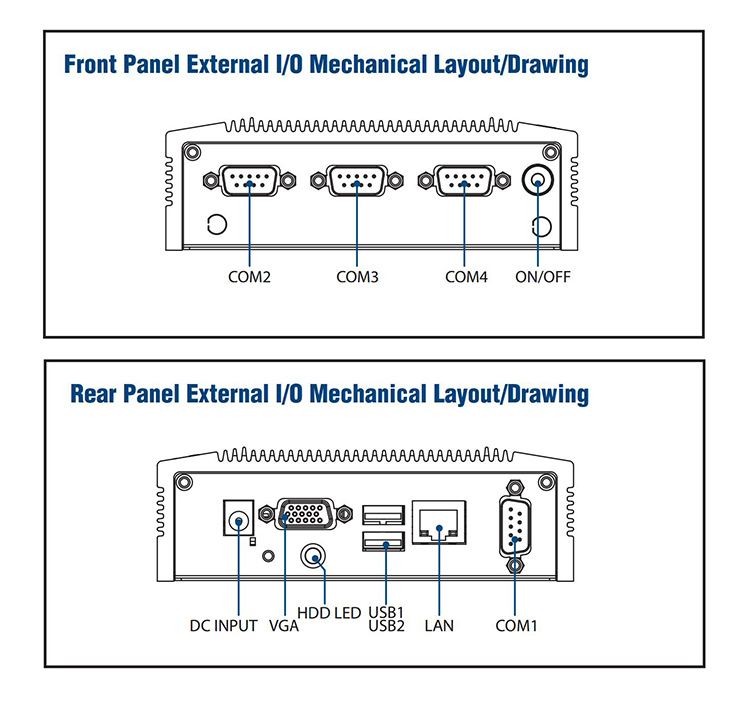 Front Panel External I/O Mechanical Layout/Drawing

COM2
COM3
COM4
ON/OFF

Rear Panel External I/O Mechanical Layout/Drawing

DC INPUT
VGA
HDD LED
USB1
USB2
LAN
COM1