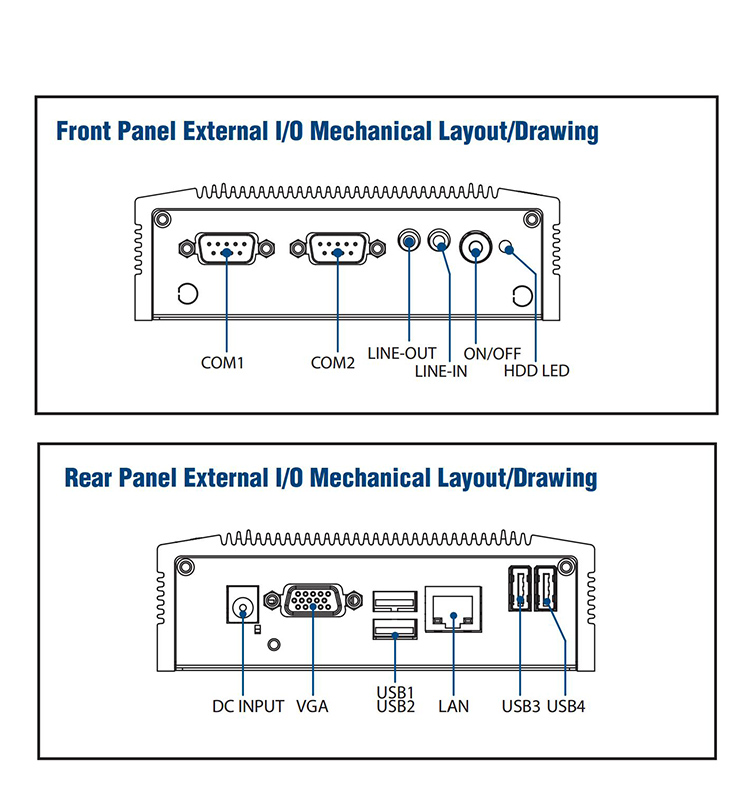 Front Panel External I/O Mechanical Layout/Drawing

COM1
COM2
LINE-OUT
LINE-IN
ON/OFF
HDD LED

Rear Panel External I/O Mechanical Layout/Drawing

DC INPUT
VGA
USB1
USB2
LAN
USB3
USB4