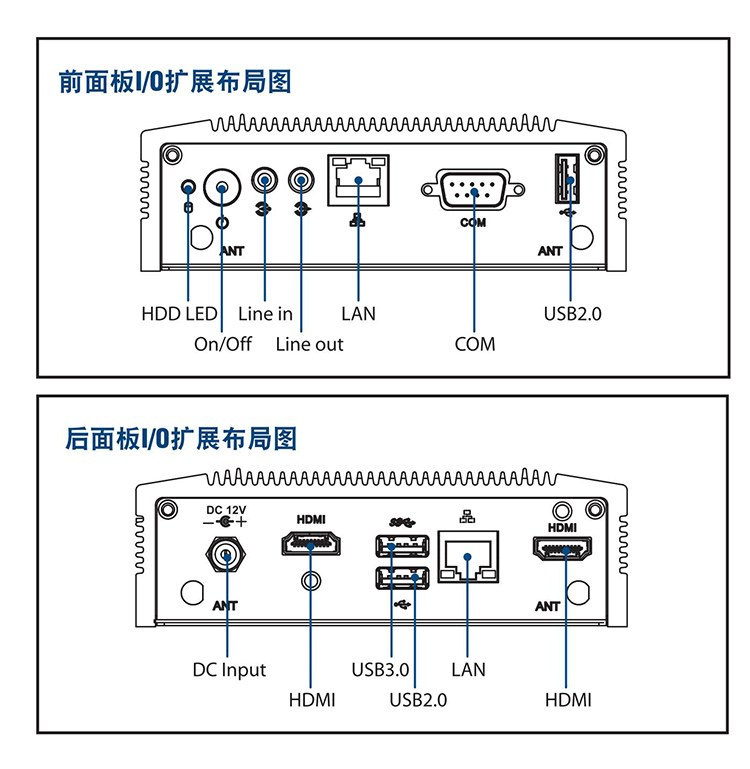 前面板I/O扩展布局图

ANT

COM

ANT

HDD LED
On/Off
Line in
Line out
LAN
COM
USB2.0

后面板I/O扩展布局图

DC 12V

HDMI

HDMI

ANT

ANT

DC Input
HDMI
USB3.0
USB2.0
LAN
HDMI