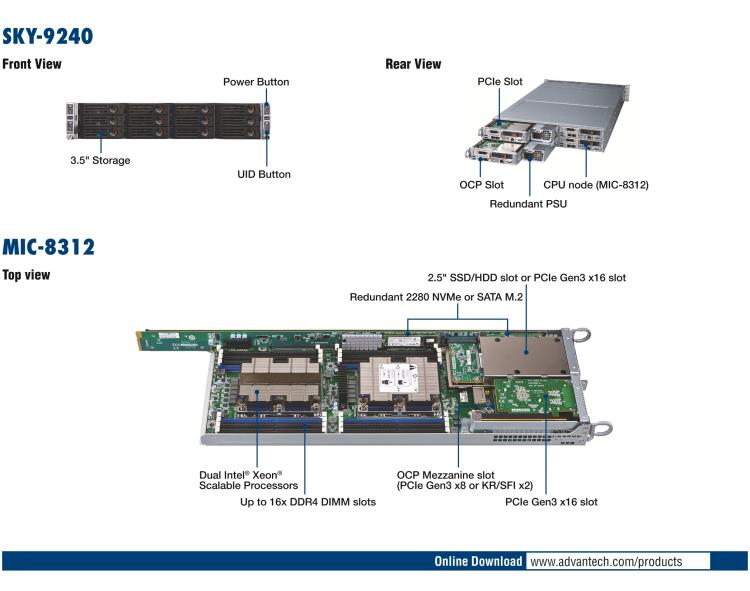 SKY-9240

Front View

Power Button

3.5" Storage

UID Button

Rear View

PCIe Slot

OCP Slot

CPU node (MIC-8312)

Redundant PSU

MIC-8312

Top view

2.5" SSD/HDD slot or PCIe Gen3 x16 slot

Redundant 2280 NVMe or SATA M.2

Dual Intel® Xeon® Scalable Processors

Up to 16x DDR4 DIMM slots

OCP Mezzanine slot (PCIe Gen3 x8 or KR/SFI x2)

PCIe Gen3 x16 slot

Online Download www.advantech.com/products